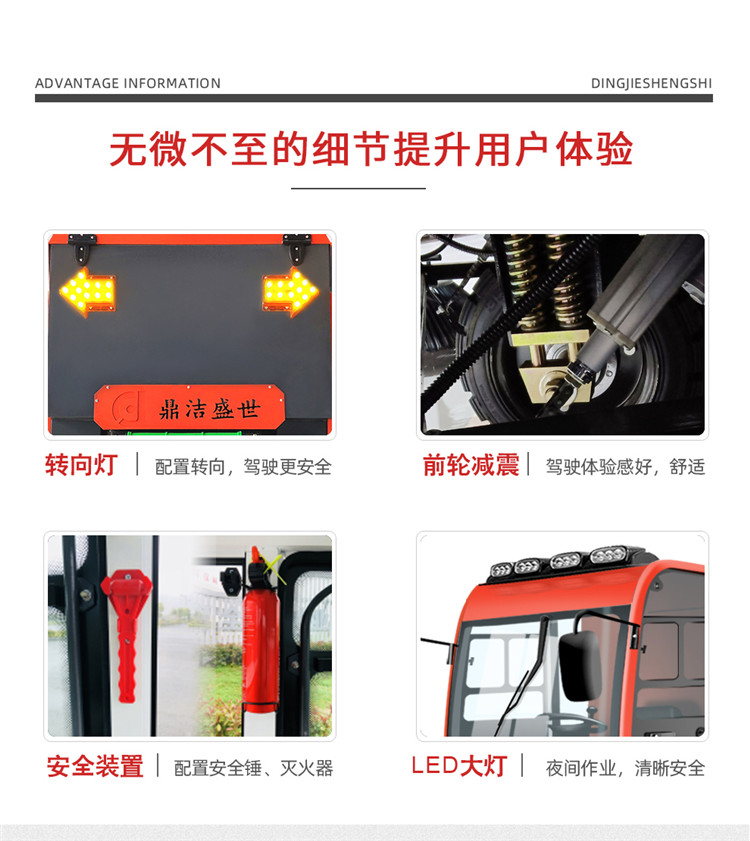 ADVANTAGE INFORMATION

DINGJIESHENGSHI

无微不至的细节提升用户体验

鼎洁盛世

转向灯 | 配置转向，驾驶更安全

前轮减震 | 驾驶体验感好，舒适

安全装置 | 配置安全锤、灭火器

LED大灯 | 夜间作业，清晰安全