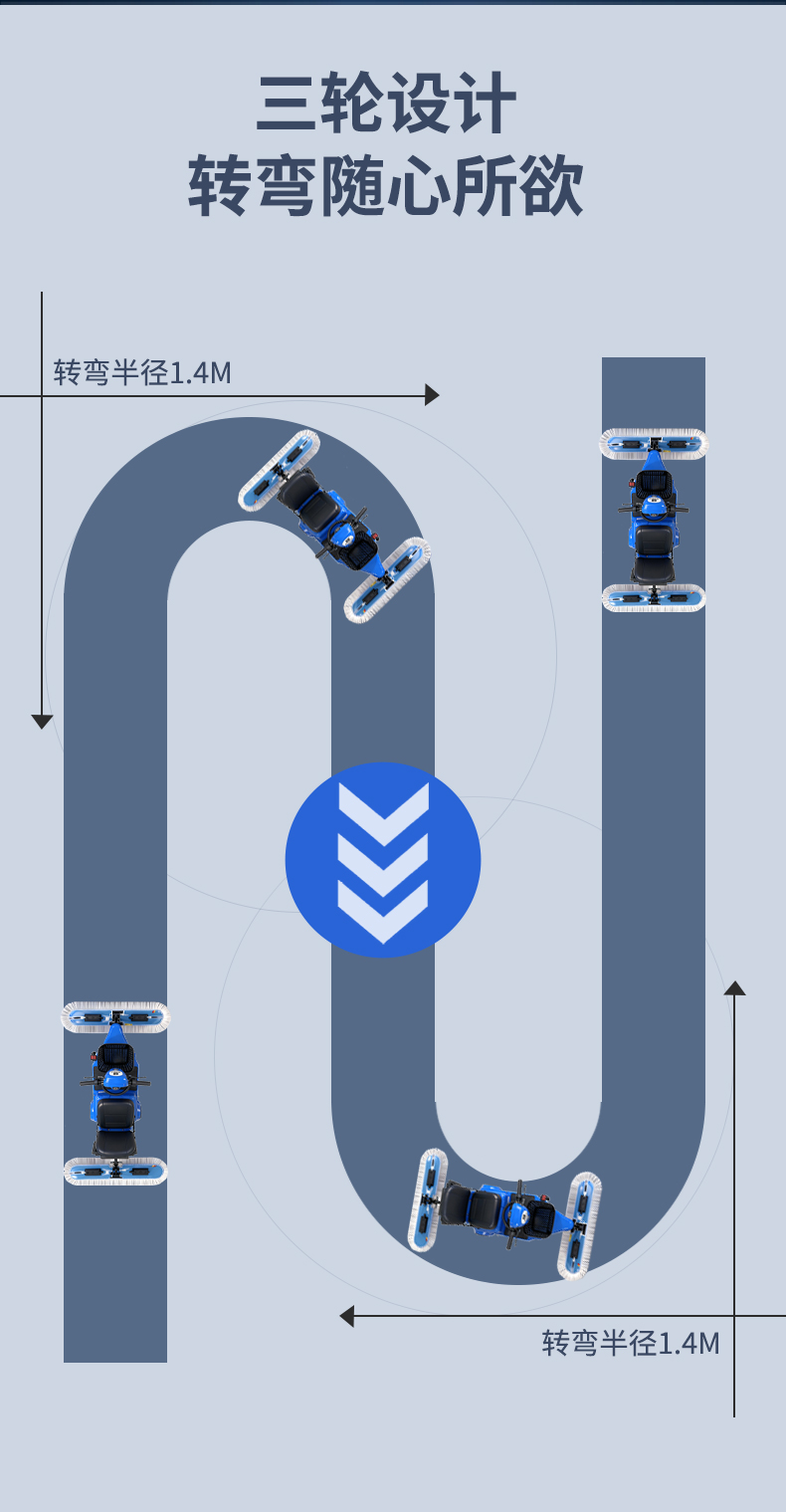 三轮设计
转弯随心所欲

转弯半径1.4M

转弯半径1.4M