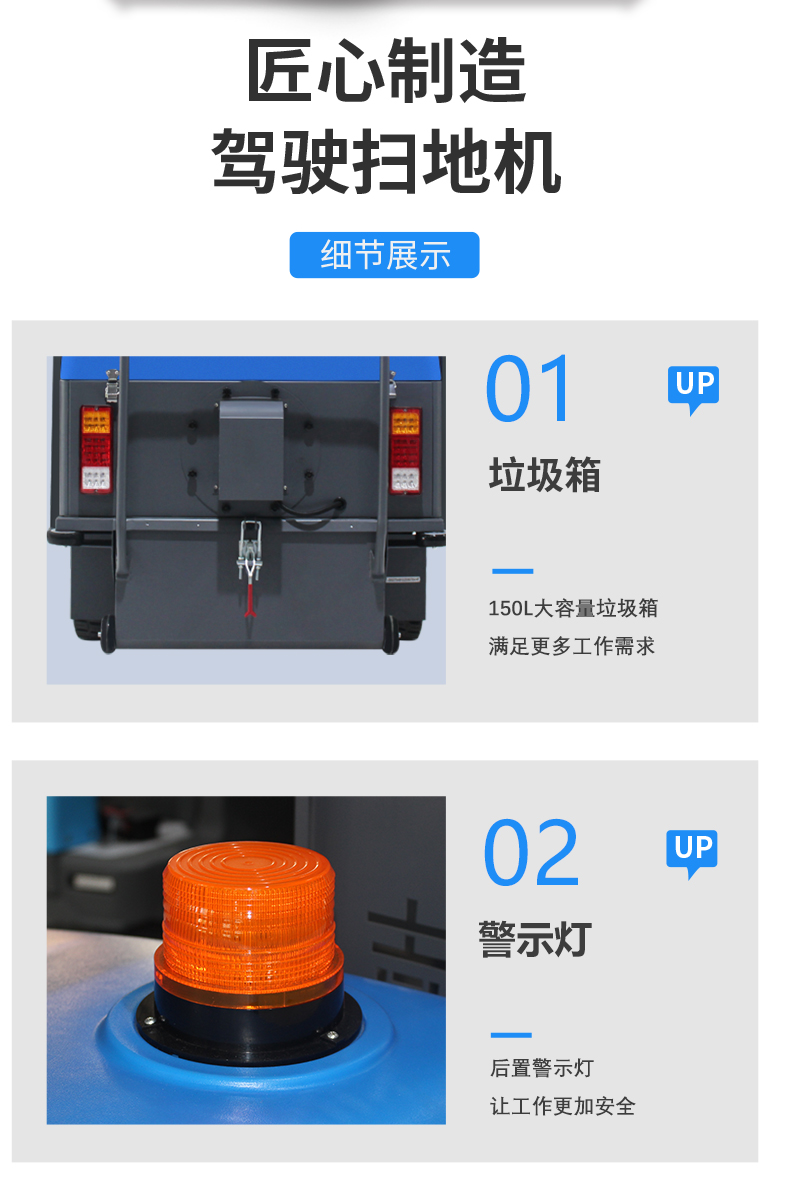 匠心制造
驾驶扫地机

细节展示

01
UP
垃圾箱

150L大容量垃圾箱
满足更多工作需求

02
UP
警示灯

后置警示灯
让工作更加安全